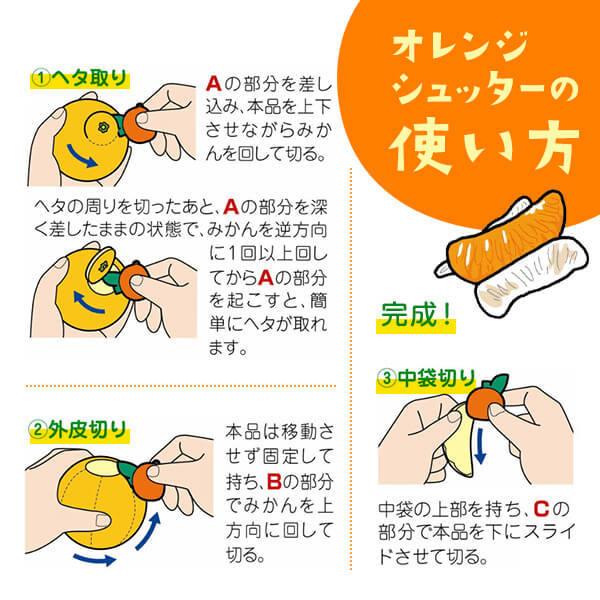 オレンジシュッターの使い方

①ヘタ取り

Aの部分を差し込み、本品を上下させながらみかんを回して切る。

ヘタの周りを切ったあと、Aの部分を深く差したままの状態で、みかんを逆方向に1回以上回してからAの部分を起こすと、簡単にヘタが取れます。

②外皮切り

本品は移動させず固定して持ち、Bの部分でみかんを上方向に回して切る。

完成！

③中袋切り

中袋の上部を持ち、Cの部分で本品を下にスライドさせて切る。