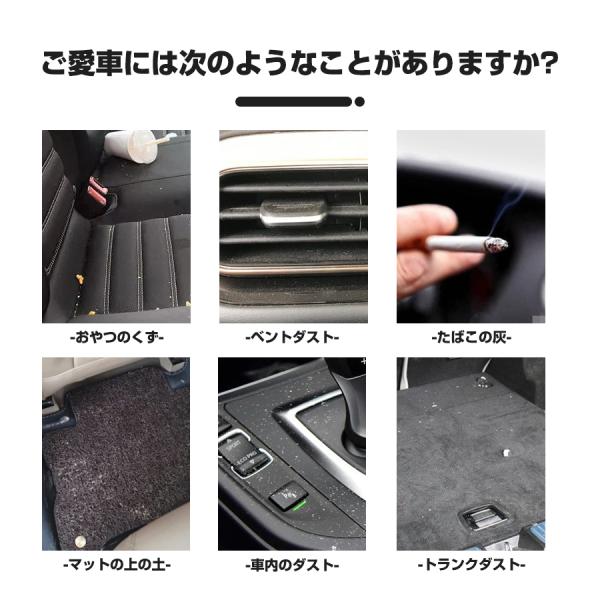 ご愛車には次のようなことがありますか?

-おやつのくず-

-ベントダスト-

-たばこの灰-

-マットの上の土-

SPORT
ECO PRO

-車内のダスト-

-トランクダスト-