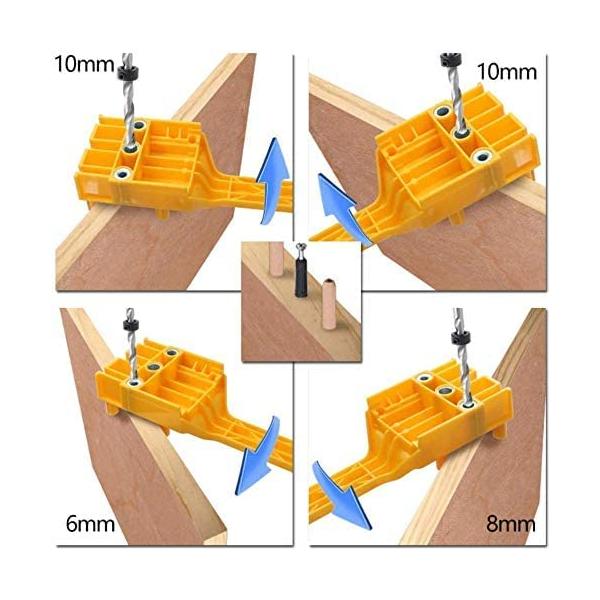 10mm

10mm

6mm

8mm