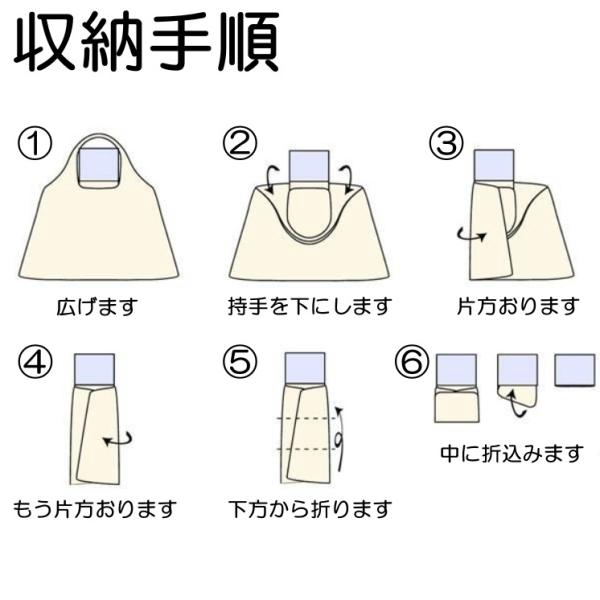 収納手順

①
広げます

②
持手を下にします

③
片方おります

④
もう片方おります

⑤
下方から折ります

⑥
中に折込みます