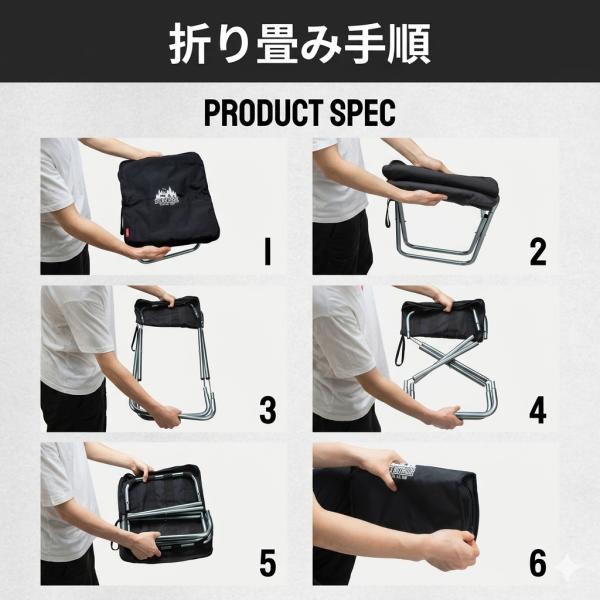 折り畳み手順

PRODUCT SPEC

1

2

3

4

5

6