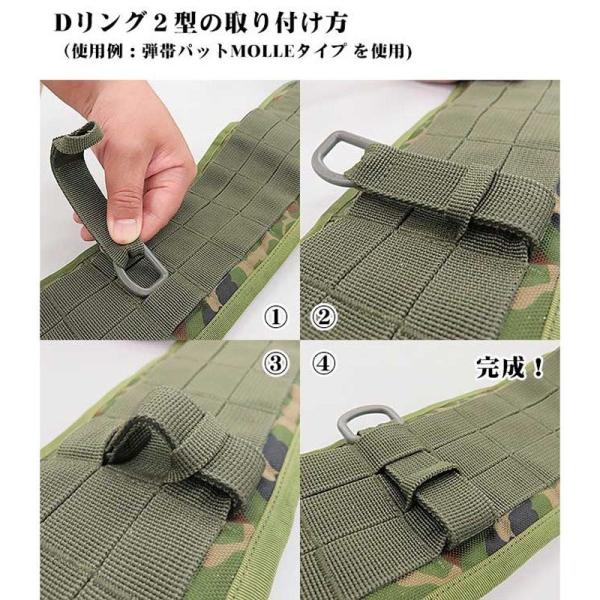 Dリング２型の取り付け方
（使用例：弾帯パットMOLLEタイプ を使用）

①

②

③

④

完成！