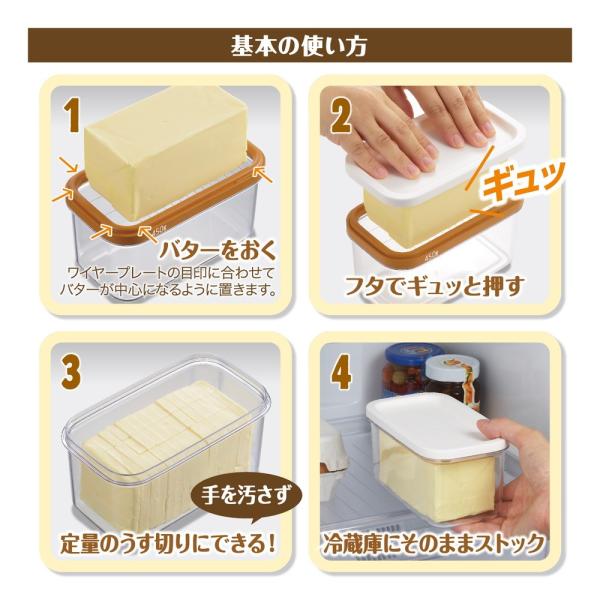 基本の使い方

1
450g
バターをおく
ワイヤープレートの目印に合わせてバターが中心になるように置きます。

2
ギュッ
450g
フタでギュッと押す

3
手を汚さず
定量のうす切りにできる！

4
冷蔵庫にそのままストック