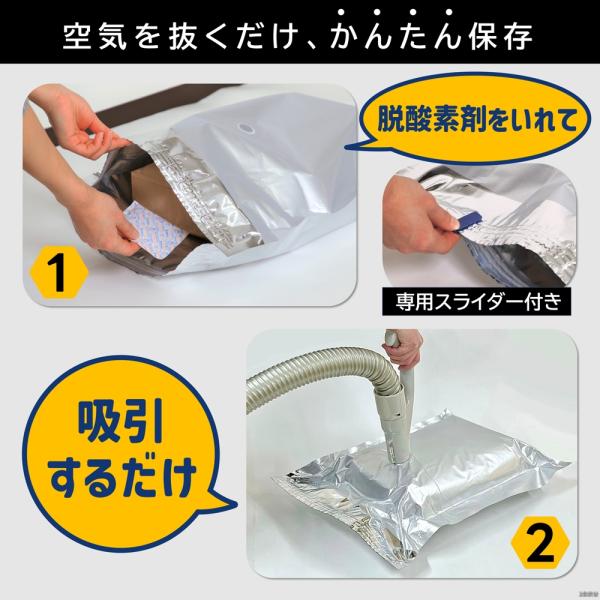 空気を抜くだけ、かんたん保存

脱酸素剤をいれて

1

専用スライダー付き

吸引するだけ

2