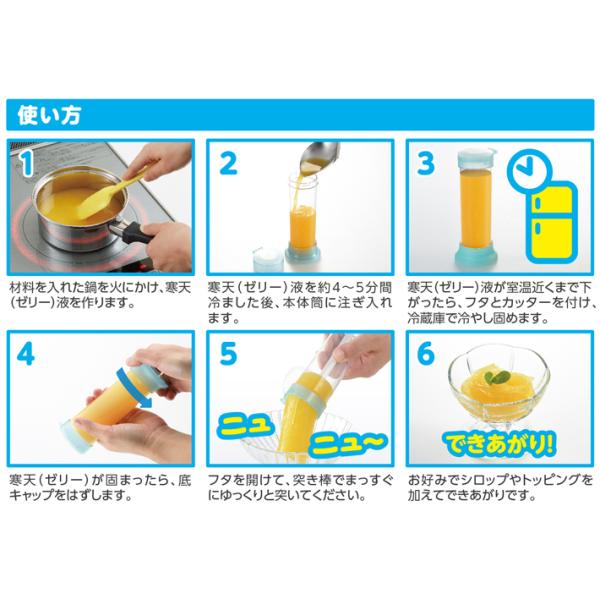 使い方

1

材料を入れた鍋を火にかけ、寒天(ゼリー)液を作ります。

2

寒天(ゼリー)液を約4～5分間冷ました後、本体筒に注ぎ入れます。

3

寒天(ゼリー)液が室温近くまで下がったら、フタとカッターを付け、冷蔵庫で冷やし固めます。

4

寒天(ゼリー)が固まったら、底キャップをはずします。

5

ニュ

ニュ~

フタを開けて、突き棒でまっすぐにゆっくりと突いてください。

6

できあがり!

お好みでシロップやトッピングを加えてできあがりです。