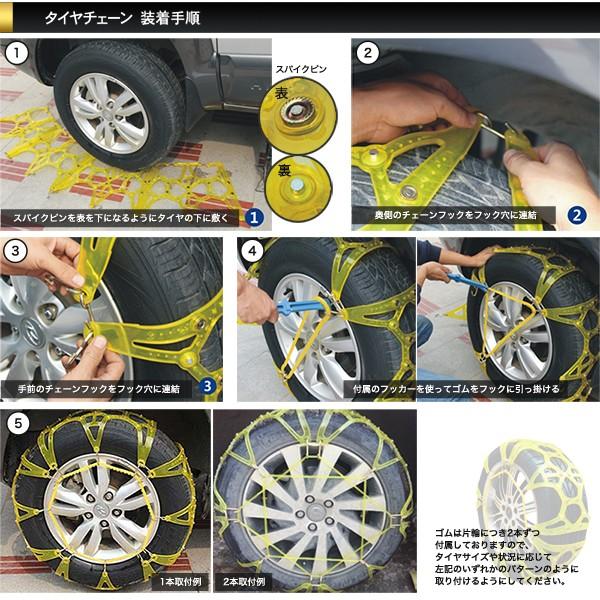 タイヤチェーン 装着手順

1

スパイクピン

表

裏

スパイクピンを表を下になるようにタイヤの下に敷く 1

2

奥側のチェーンフックをフック穴に連結 2

3

手前のチェーンフックをフック穴に連結 3

4

付属のフッカーを使ってゴムをフックに引っ掛ける

5

1本取付例

2本取付例

ゴムは片輪につき2本ずつ付属しておりますので、タイヤサイズや状況に応じて左記のいずれかのパターンのように取り付けるようにしてください。