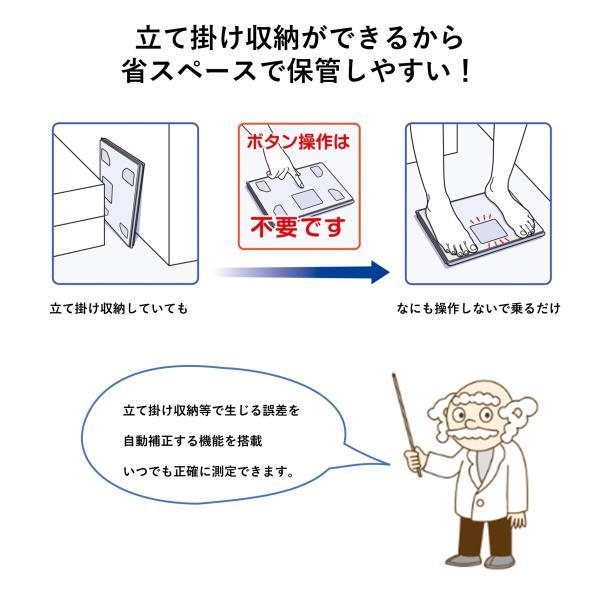 立て掛け収納ができるから
省スペースで保管しやすい！

ボタン操作は
不要です

立て掛け収納していても

なにも操作しないで乗るだけ

立て掛け収納等で生じる誤差を
自動補正する機能を搭載
いつでも正確に測定できます。