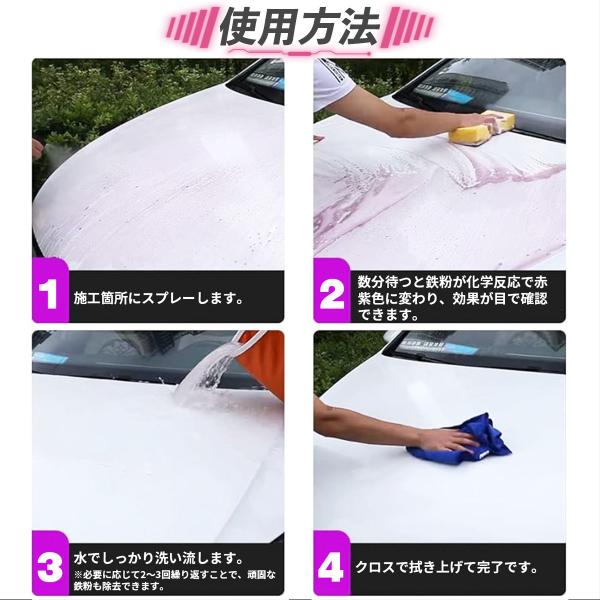 使用方法

1
施工箇所にスプレーします。

2
数分待つと鉄粉が化学反応で赤紫色に変わり、効果が目で確認できます。

3
水でしっかり洗い流します。
※必要に応じて2〜3回繰り返すことで、頑固な鉄粉も除去できます。

4
クロスで拭き上げて完了です。