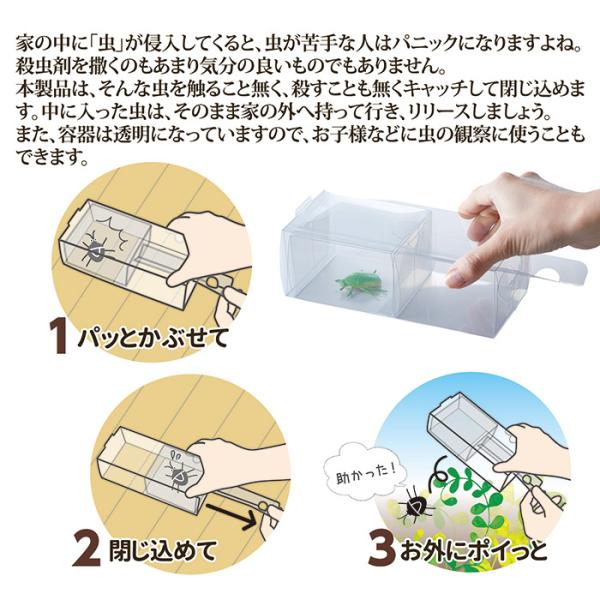 家の中に「虫」が侵入してくると、虫が苦手な人はパニックになりますよね。殺虫剤を撒くのもあまり気分の良いものでもありません。
本製品は、そんな虫を触ること無く、殺すことも無くキャッチして閉じ込めます。中に入った虫は、そのまま家の外へ持って行き、リリースしましょう。
また、容器は透明になっていますので、お子様などに虫の観察に使うこともできます。

1 パッとかぶせて

2 閉じ込めて

助かった！

3 お外にポイっと