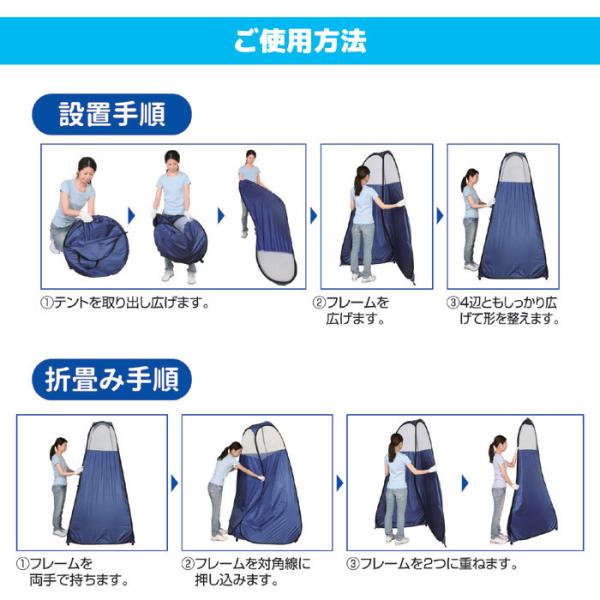 ご使用方法

設置手順

①テントを取り出し広げます。

②フレームを広げます。

③4辺ともしっかり広げて形を整えます。

折畳み手順

①フレームを両手で持ちます。

②フレームを対角線に押し込みます。

③フレームを2つに重ねます。