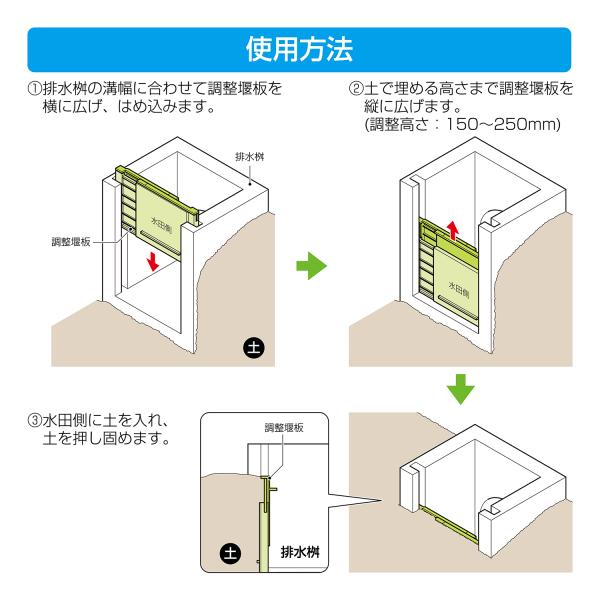 使用方法

①排水桝の溝幅に合わせて調整堰板を横に広げ、はめ込みます。

排水桝

水田側

調整堰板

土

②土で埋める高さまで調整堰板を縦に広げます。
(調整高さ：150～250mm)

水田側

③水田側に土を入れ、土を押し固めます。

調整堰板

土

排水桝