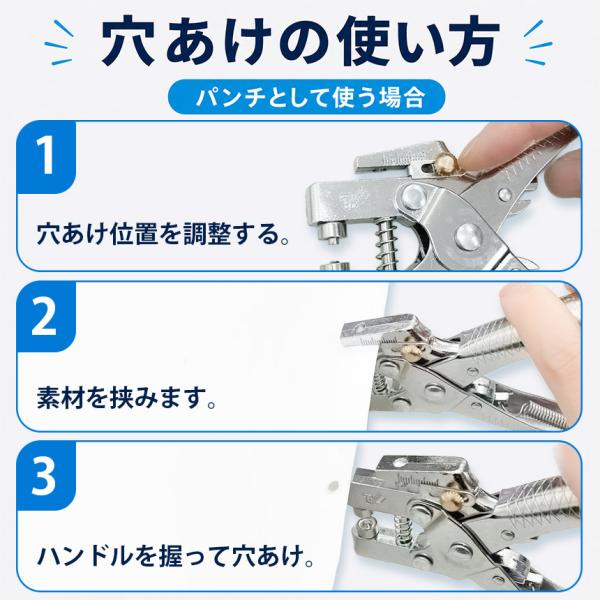 穴あけの使い方

パンチとして使う場合

1

穴あけ位置を調整する。

2

素材を挟みます。

3

ハンドルを握って穴あけ。