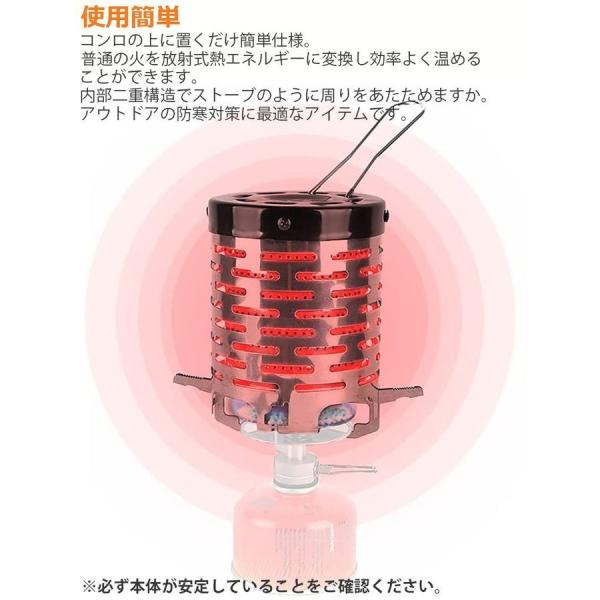 使用簡単

コンロの上に置くだけ簡単仕様。
普通の火を放射式熱エネルギーに変換し効率よく温めることができます。
内部二重構造でストーブのように周りをあたためますか。
アウトドアの防寒対策に最適なアイテムです。

※必ず本体が安定していることをご確認ください。