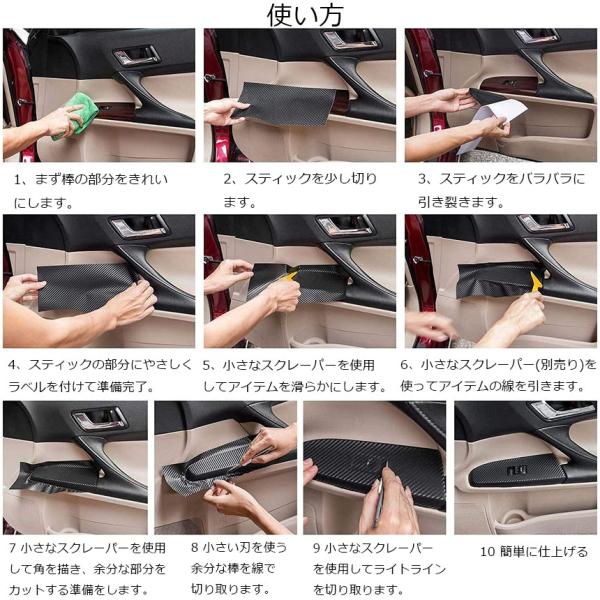 使い方

1、まず棒の部分をきれいにします。

2、スティックを少し切ります。

3、スティックをバラバラに引き裂きます。

4、スティックの部分にやさしくラベルを付けて準備完了。

5、小さなスクレーパーを使用してアイテムを滑らかにします。

6、小さなスクレーパー(別売り)を使ってアイテムの線を引きます。

7 小さなスクレーパーを使用して角を描き、余分な部分をカットする準備をします。

8 小さい刃を使う余分な棒を線で切り取ります。

9 小さなスクレーパーを使用してライトラインを切り取ります。

10 簡単に仕上げる