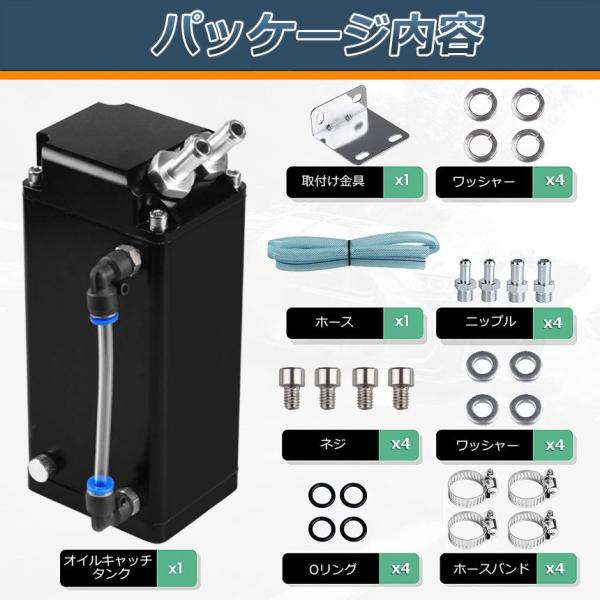 パッケージ内容

取付け金具 x1

ワッシャー x4

ホース x1

ニップル x4

ネジ x4

ワッシャー x4

オイルキャッチタンク x1

Oリング x4

ホースバンド x4