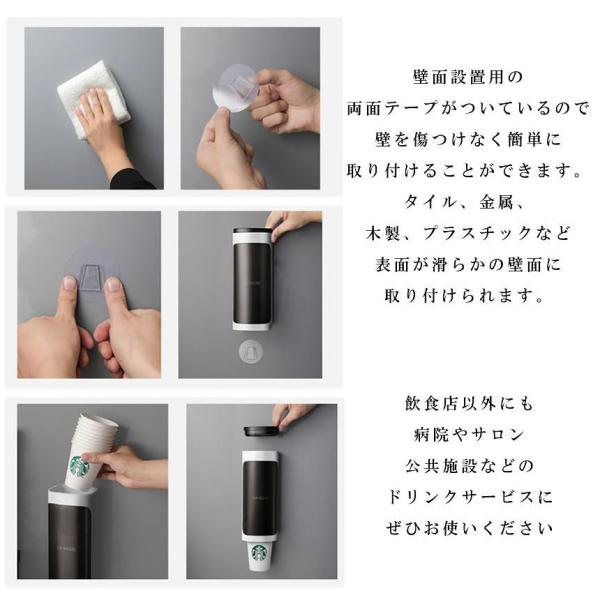 壁面設置用の
両面テープがついているので
壁を傷つけなく簡単に
取り付けることができます。
タイル、金属、
木製、プラスチックなど
表面が滑らかの壁面に
取り付けられます。

飲食店以外にも
病院やサロン
公共施設などの
ドリンクサービスに
ぜひお使いください