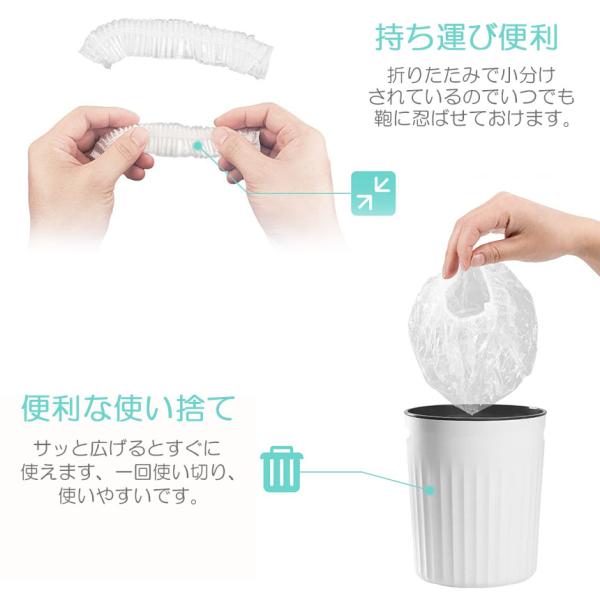 持ち運び便利

折りたたみで小分けされているのでいつでも鞄に忍ばせておけます。

便利な使い捨て

サッと広げるとすぐに使えます、一回使い切り、使いやすいです。