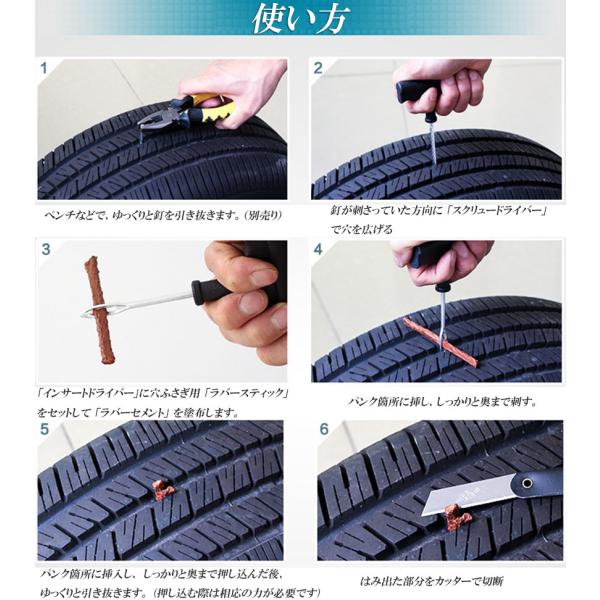 使い方

1

ペンチなどで、ゆっくりと釘を引き抜きます。（別売り）

2

釘が刺さっていた方向に「スクリュードライバー」で穴を広げる

3

「インサートドライバー」に穴ふさぎ用「ラバースティック」をセットして「ラバーセメント」を塗布します。

4

パンク箇所に挿し、しっかりと奥まで刺す。

5

パンク箇所に挿入し、しっかりと奥まで押し込んだ後、ゆっくりと引き抜きます。（押し込む際は相応の力が必要です）

6

はみ出た部分をカッターで切断