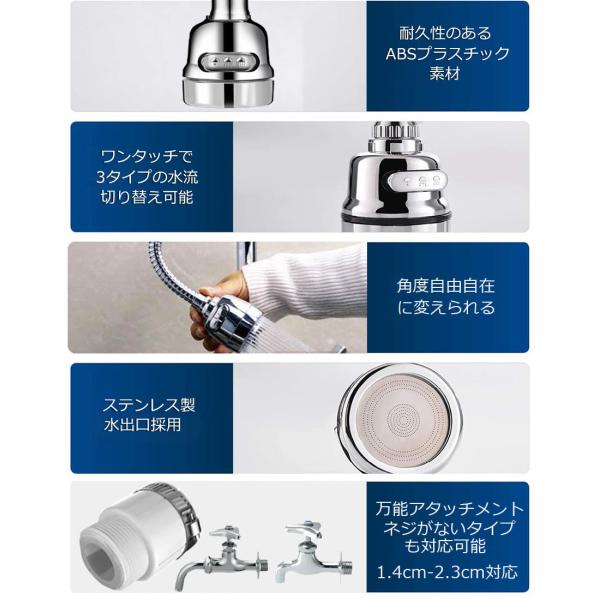 耐久性のある
ABSプラスチック
素材

ワンタッチで
3タイプの水流
切り替え可能

角度自由自在
に変えられる

ステンレス製
水出口採用

万能アタッチメント
ネジがないタイプ
も対応可能
1.4cm-2.3cm対応