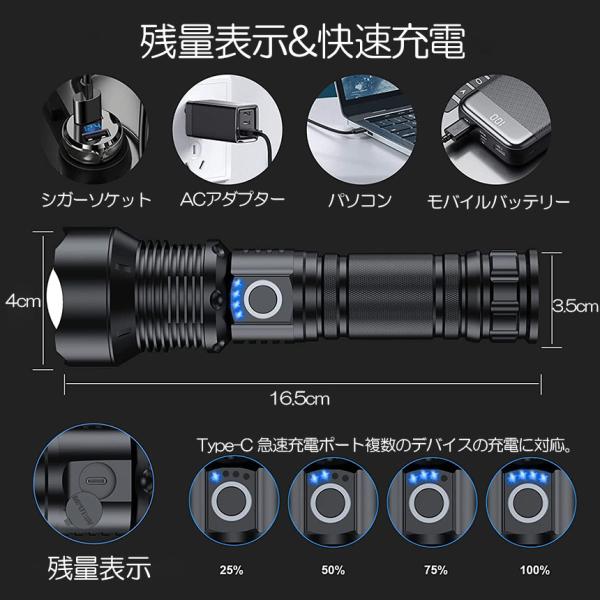 残量表示&快速充電

シガーソケット

ACアダプター

パソコン

モバイルバッテリー

4cm

3.5cm

16.5cm

Type-C 急速充電ポート複数のデバイスの充電に対応。

残量表示

25%

50%

75%

100%