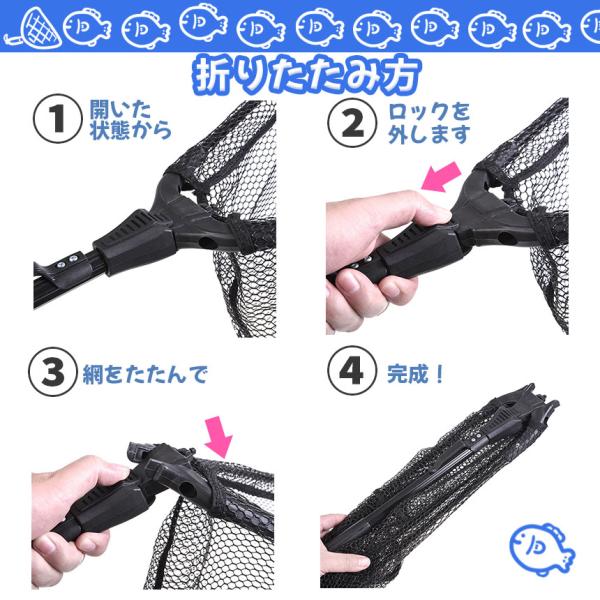 折りたたみ方

1 開いた状態から

2 ロックを外します

3 網をたたんで

4 完成！