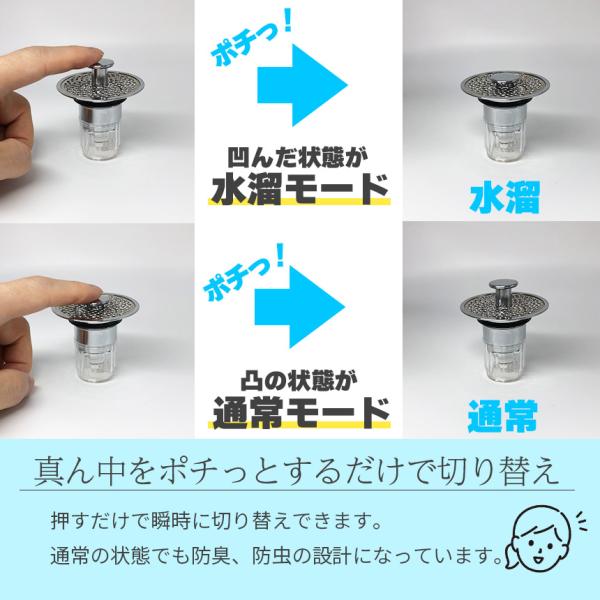 ポチっ！

凹んだ状態が
水溜モード

水溜

ポチっ！

凸の状態が
通常モード

通常

真ん中をポチっとするだけで切り替え

押すだけで瞬時に切り替えできます。
通常の状態でも防臭、防虫の設計になっています。