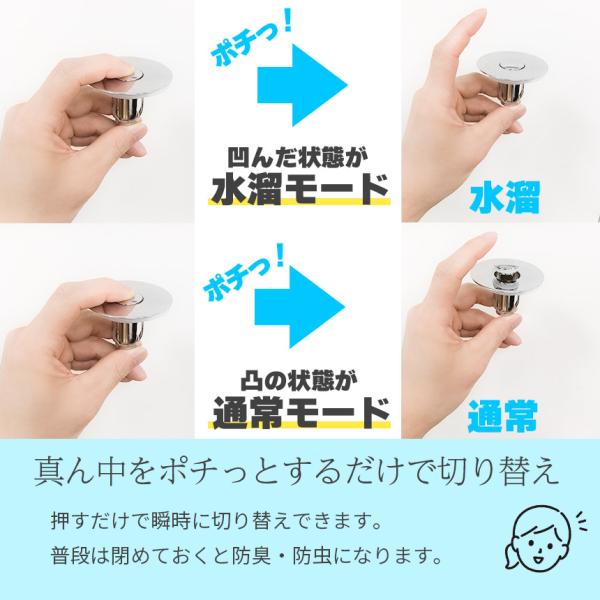 ポチっ！

凹んだ状態が
水溜モード

水溜

ポチっ！

凸の状態が
通常モード

通常

真ん中をポチっとするだけで切り替え

押すだけで瞬時に切り替えできます。
普段は閉めておくと防臭・防虫になります。