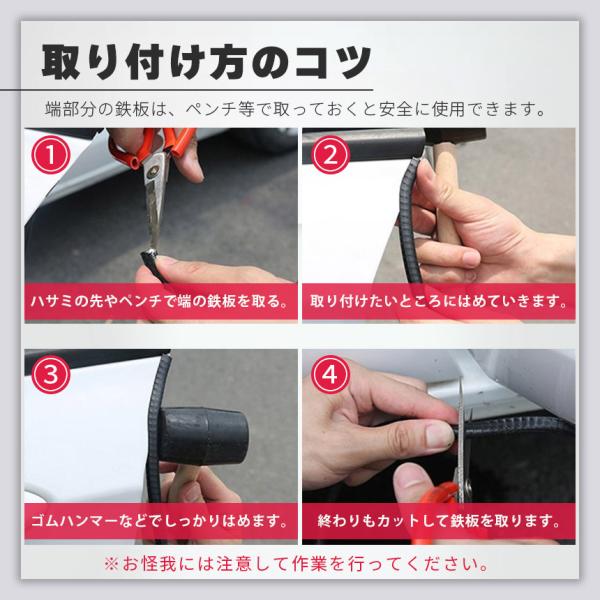 取り付け方のコツ

端部分の鉄板は、ペンチ等で取っておくと安全に使用できます。

①
ハサミの先やペンチで端の鉄板を取る。

②
取り付けたいところにはめていきます。

③
ゴムハンマーなどでしっかりはめます。

④
終わりもカットして鉄板を取ります。

※お怪我には注意して作業を行ってください。