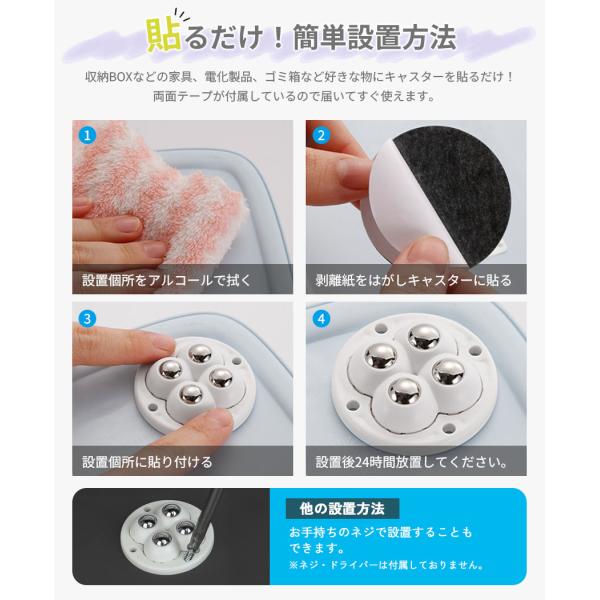 貼るだけ！簡単設置方法

収納BOXなどの家具、電化製品、ゴミ箱など好きな物にキャスターを貼るだけ！
両面テープが付属しているので届いてすぐ使えます。

1
設置個所をアルコールで拭く

2
剥離紙をはがしキャスターに貼る

3
設置個所に貼り付ける

4
設置後24時間放置してください。

他の設置方法
お手持ちのネジで設置することもできます。
※ネジ・ドライバーは付属しておりません。