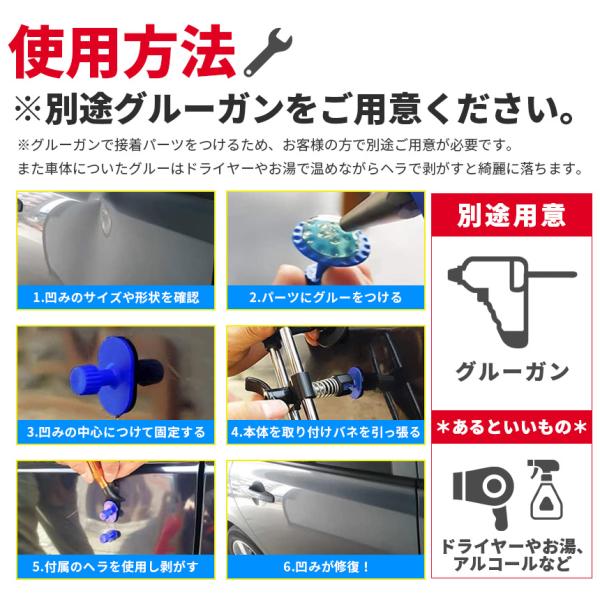 使用方法

※別途グルーガンをご用意ください。

※グルーガンで接着パーツをつけるため、お客様の方で別途ご用意が必要です。
また車体についたグルーはドライヤーやお湯で温めながらヘラで剥がすと綺麗に落ちます。

1.凹みのサイズや形状を確認

2.パーツにグルーをつける

3.凹みの中心につけて固定する

4.本体を取り付けバネを引っ張る

5.付属のヘラを使用し剥がす

6.凹みが修復！

別途用意

グルーガン

＊あるといいもの＊

ドライヤーやお湯、アルコールなど