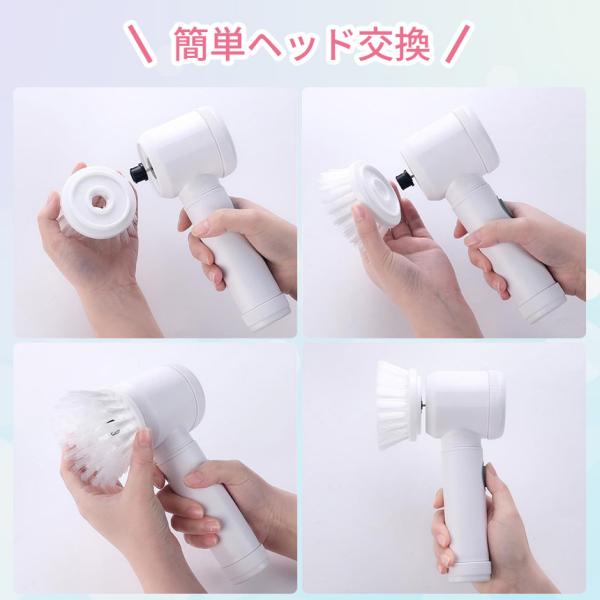 \ 簡単ヘッド交換 /