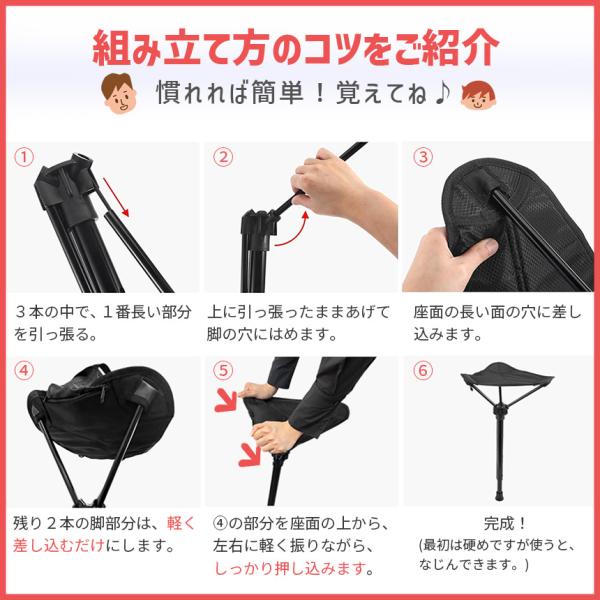 組み立て方のコツをご紹介

慣れれば簡単！覚えてね♪

①

３本の中で、１番長い部分を引っ張る。

②

上に引っ張ったままあげて脚の穴にはめます。

③

座面の長い面の穴に差し込みます。

④

残り２本の脚部分は、軽く差し込むだけにします。

⑤

④の部分を座面の上から、左右に軽く振りながら、しっかり押し込みます。

⑥

完成！
(最初は硬めですが使うと、なじんできます。)