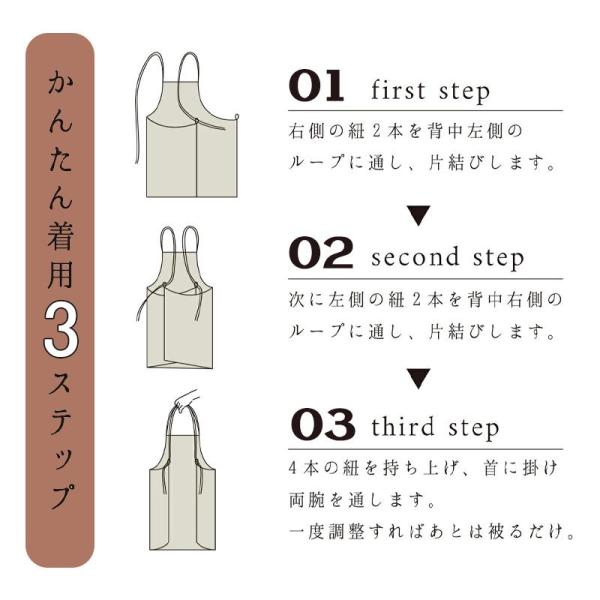 かんたん着用3ステップ

01 first step

右側の紐2本を背中左側のループに通し、片結びします。

▼

02 second step

次に左側の紐2本を背中右側のループに通し、片結びします。

▼

03 third step

4本の紐を持ち上げ、首に掛け両腕を通します。
一度調整すればあとは被るだけ。