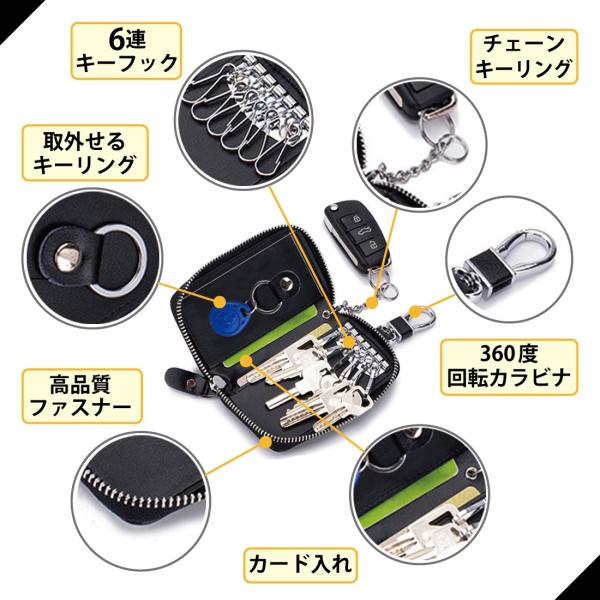 6連
キーフック

チェーン
キーリング

取外せる
キーリング

360度
回転カラビナ

高品質
ファスナー

カード入れ