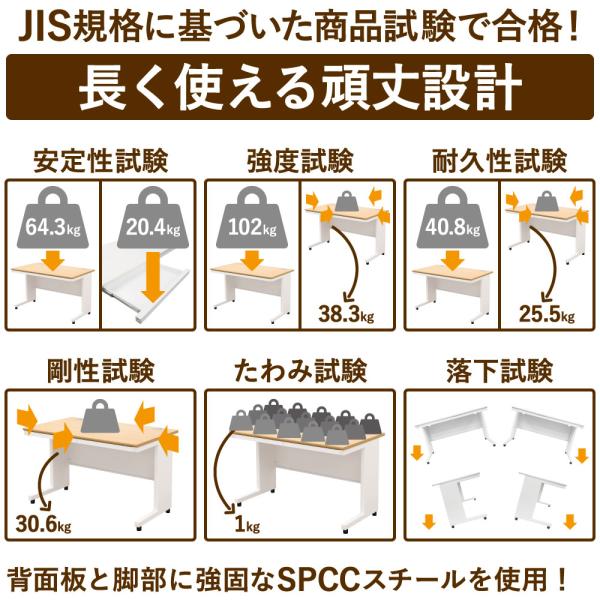 JIS規格に基づいた商品試験で合格!

長く使える頑丈設計

安定性試験

64.3kg

20.4kg

強度試験

102kg

38.3kg

耐久性試験

40.8kg

25.5kg

剛性試験

30.6kg

たわみ試験

1kg

落下試験

背面板と脚部に強固なSPCCスチールを使用!