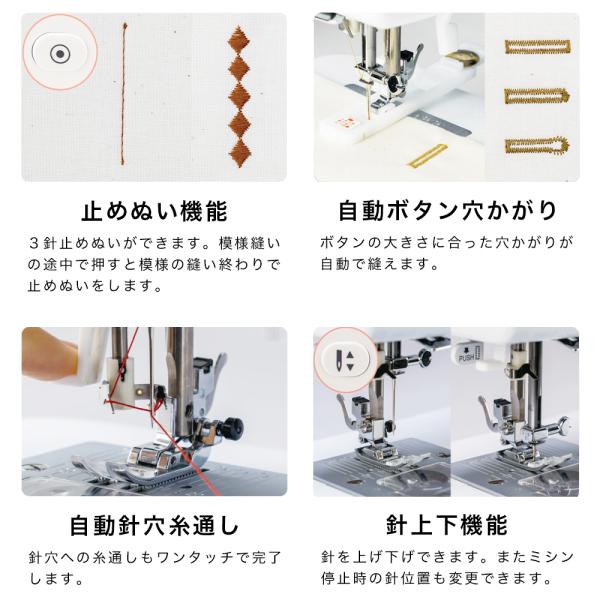 止めぬい機能

３針止めぬいができます。模様縫いの途中で押すと模様の縫い終わりで止めぬいをします。

自動ボタン穴かがり

ボタンの大きさに合った穴かがりが自動で縫えます。

自動針穴糸通し

針穴への糸通しもワンタッチで完了します。

PUSH

針上下機能

針を上げ下げできます。またミシン停止時の針位置も変更できます。