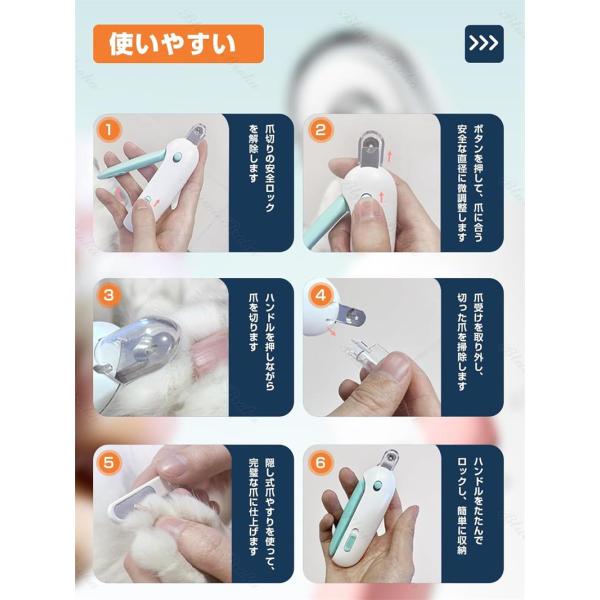 使いやすい

>>>

1
爪切りの安全ロックを解除します

2
ボタンを押して、爪に合う安全な直径に微調整します

3
ハンドルを押しながら爪を切ります

4
爪受けを取り外し、切った爪を掃除します

5
隠し式爪やすりを使って、完璧な爪に仕上げます

6
ハンドルをたたんでロックし、簡単に収納