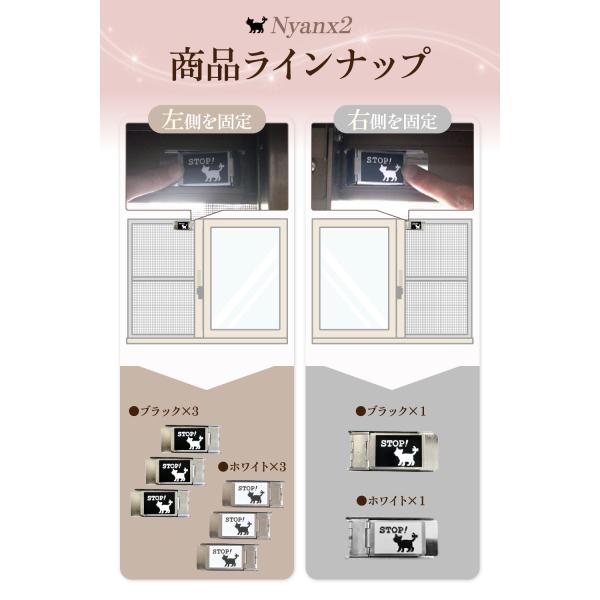 Nyanx2
商品ラインナップ

左側を固定

STOP!

●ブラック×3

STOP!

STOP!

STOP!

●ホワイト×3

STOP!

STOP!

STOP!

右側を固定

STOP!

●ブラック×1

STOP!

●ホワイト×1

STOP!