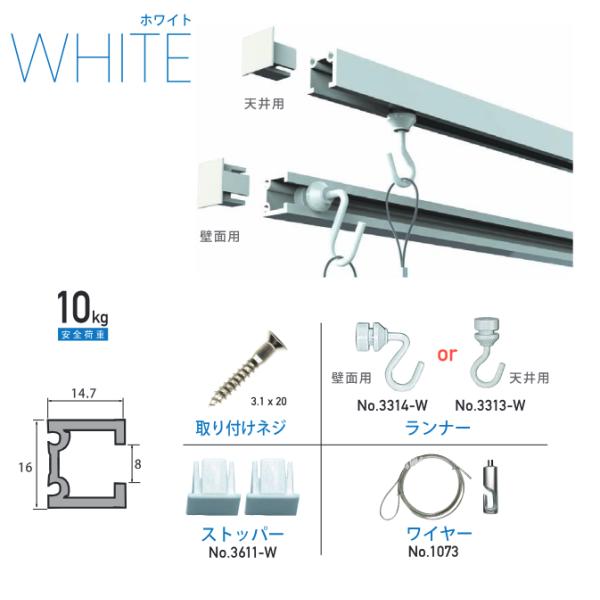 ホワイト
WHITE

天井用

壁面用

10kg
安全荷重

14.7
16
8

3.1 x 20
取り付けネジ

壁面用
or
天井用
No.3314-W
No.3313-W
ランナー

ストッパー
No.3611-W

ワイヤー
No.1073