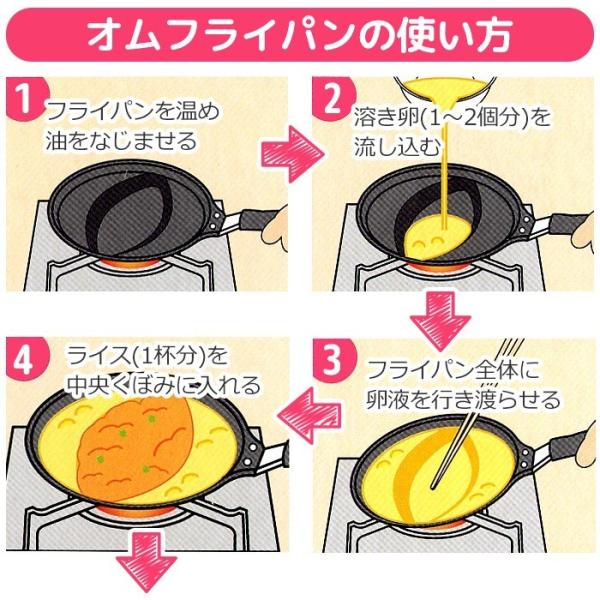 オムフライパンの使い方

1
フライパンを温め
油をなじませる

2
溶き卵(1～2個分)を
流し込む

3
フライパン全体に
卵液を行き渡らせる

4
ライス(1杯分)を
中央くぼみに入れる