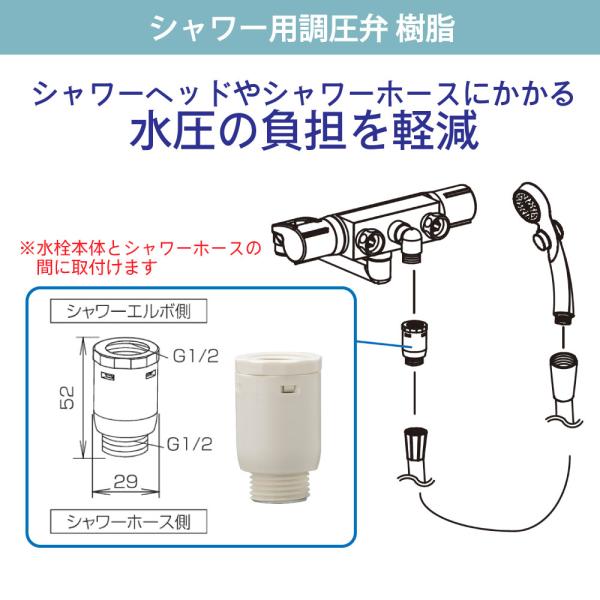 シャワー用調圧弁 樹脂

シャワーヘッドやシャワーホースにかかる
水圧の負担を軽減

※水栓本体とシャワーホースの間に取付けます

シャワーエルボ側

G1/2

52

G1/2

29

シャワーホース側