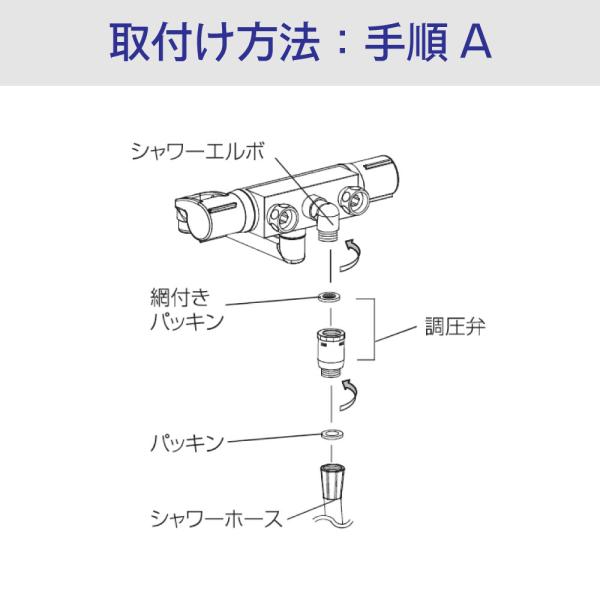 取付け方法：手順 A

シャワーエルボ

網付き
パッキン

調圧弁

パッキン

シャワーホース