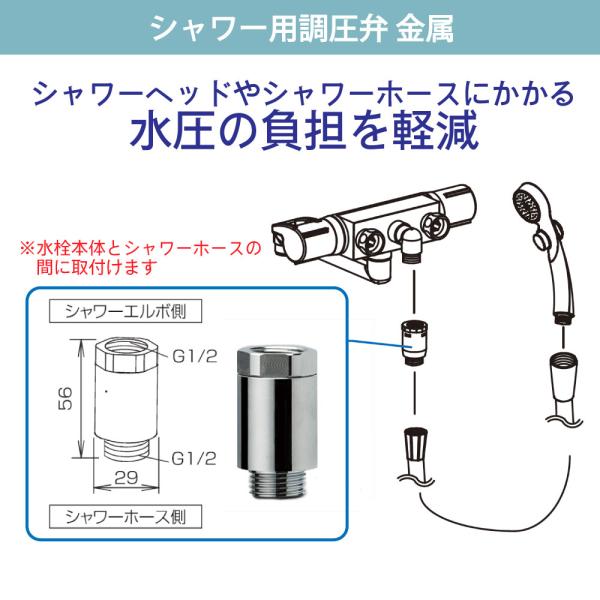 シャワー用調圧弁 金属

シャワーヘッドやシャワーホースにかかる
水圧の負担を軽減

※水栓本体とシャワーホースの間に取付けます

シャワーエルボ側

G1/2

56

G1/2

29

シャワーホース側