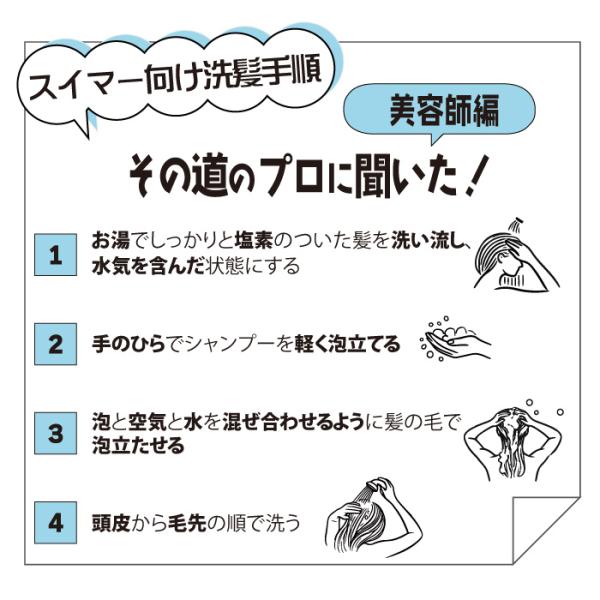 スイマー向け洗髪手順

美容師編

その道のプロに聞いた！

1 お湯でしっかりと塩素のついた髪を洗い流し、水気を含んだ状態にする

2 手のひらでシャンプーを軽く泡立てる

3 泡と空気と水を混ぜ合わせるように髪の毛で泡立たせる

4 頭皮から毛先の順で洗う