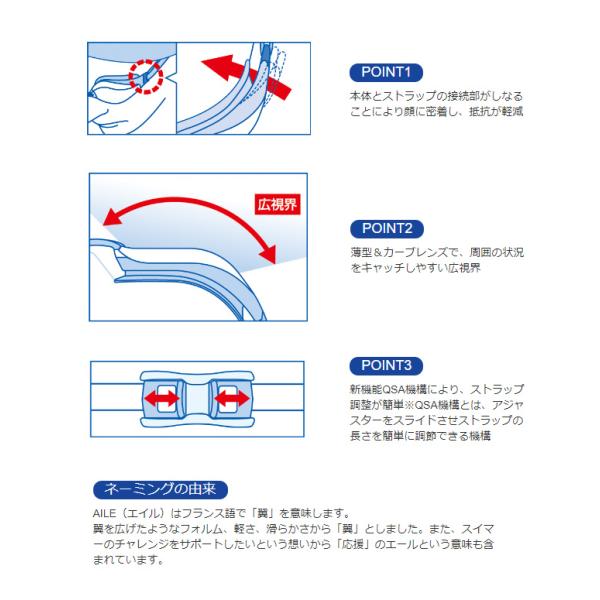 POINT1

本体とストラップの接続部がしなることにより顔に密着し、抵抗が軽減

広視界

POINT2

薄型＆カーブレンズで、周囲の状況をキャッチしやすい広視界

POINT3

新機能QSA機構により、ストラップ調整が簡単※QSA機構とは、アジャスターをスライドさせストラップの長さを簡単に調節できる機構

ネーミングの由来

AILE（エイル）はフランス語で「翼」を意味します。
翼を広げたようなフォルム、軽さ、滑らかさから「翼」としました。また、スイマーのチャレンジをサポートしたいという想いから「応援」のエールという意味も含まれています。