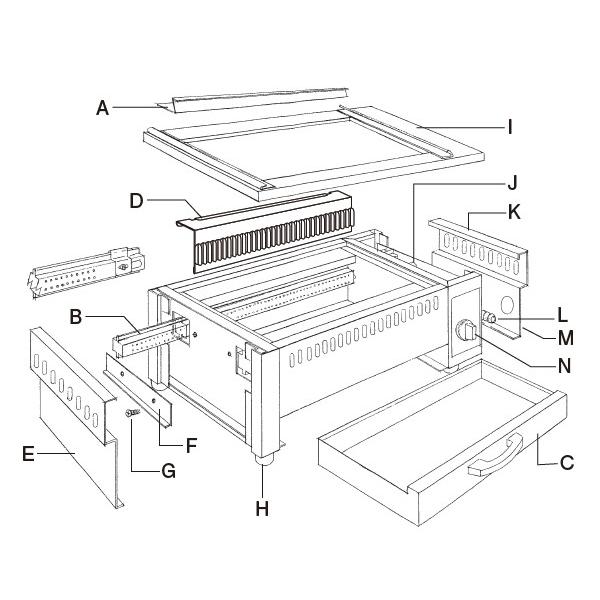 A
I
D
J
K
B
L
M
N
E
F
G
H
C