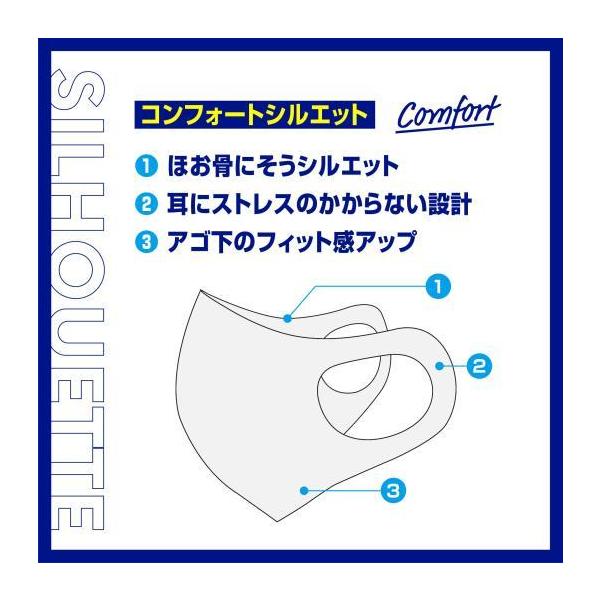 SILHOUETTE

コンフォートシルエット Comfort

1 ほお骨にそうシルエット
2 耳にストレスのかからない設計
3 アゴ下のフィット感アップ

1
2
3