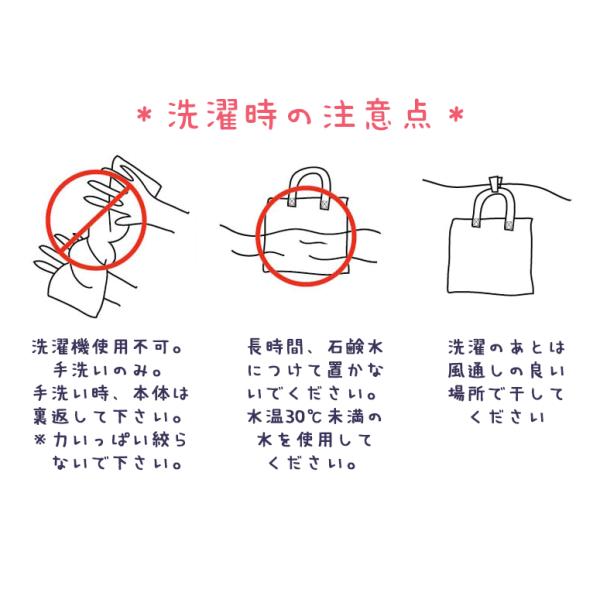 ＊洗濯時の注意点＊

洗濯機使用不可。
手洗いのみ。
手洗い時、本体は裏返して下さい。
※力いっぱい絞らないで下さい。

長時間、石鹸水につけて置かないでください。
水温30℃未満の水を使用してください。

洗濯のあとは風通しの良い場所で干してください