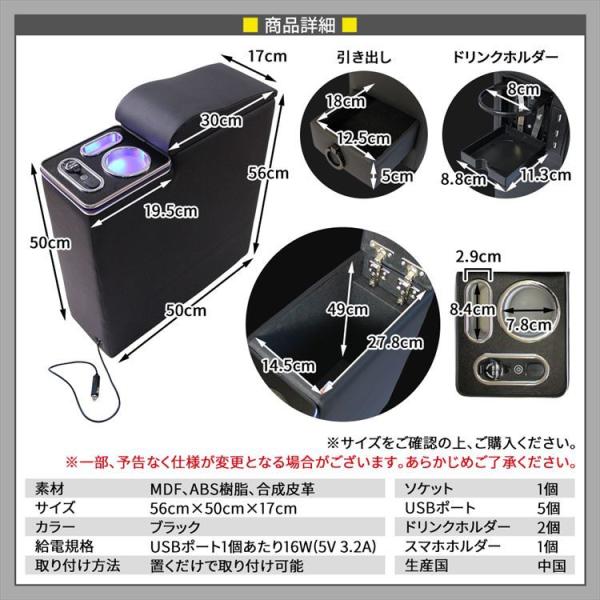 ■ 商品詳細 ■

17cm
30cm
56cm
19.5cm
50cm
50cm

引き出し
18cm
12.5cm
5cm

ドリンクホルダー
8cm
8.8cm
11.3cm

49cm
27.8cm
14.5cm

2.9cm
8.4cm
7.8cm

※サイズをご確認の上、ご購入ください。
※一部、予告なく仕様が変更となる場合がございます。あらかじめご了承ください。

| 素材 | MDF、ABS樹脂、合成皮革 |
|---|---|
| サイズ | 56cm×50cm×17cm |
| カラー | ブラック |
| 給電規格 | USBポート1個あたり16W(5V 3.2A) |
| 取り付け方法 | 置くだけで取り付け可能 |

| ソケット | 1個 |
|---|---|
| USBポート | 5個 |
| ドリンクホルダー | 2個 |
| スマホホルダー | 1個 |
| 生産国 | 中国 |