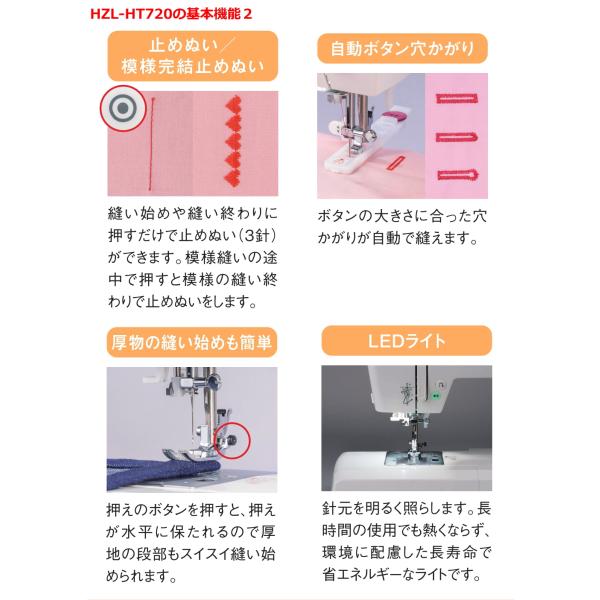 HZL-HT720の基本機能２

止めぬい／模様完結止めぬい

縫い始めや縫い終わりに押すだけで止めぬい（3針）ができます。模様縫いの途中で押すと模様の縫い終わりで止めぬいをします。

自動ボタン穴かがり

ボタンの大きさに合った穴かがりが自動で縫えます。

厚物の縫い始めも簡単

押えのボタンを押すと、押えが水平に保たれるので厚地の段部もスイスイ縫い始められます。

LEDライト

針元を明るく照らします。長時間の使用でも熱くならず、環境に配慮した長寿命で省エネルギーなライトです。